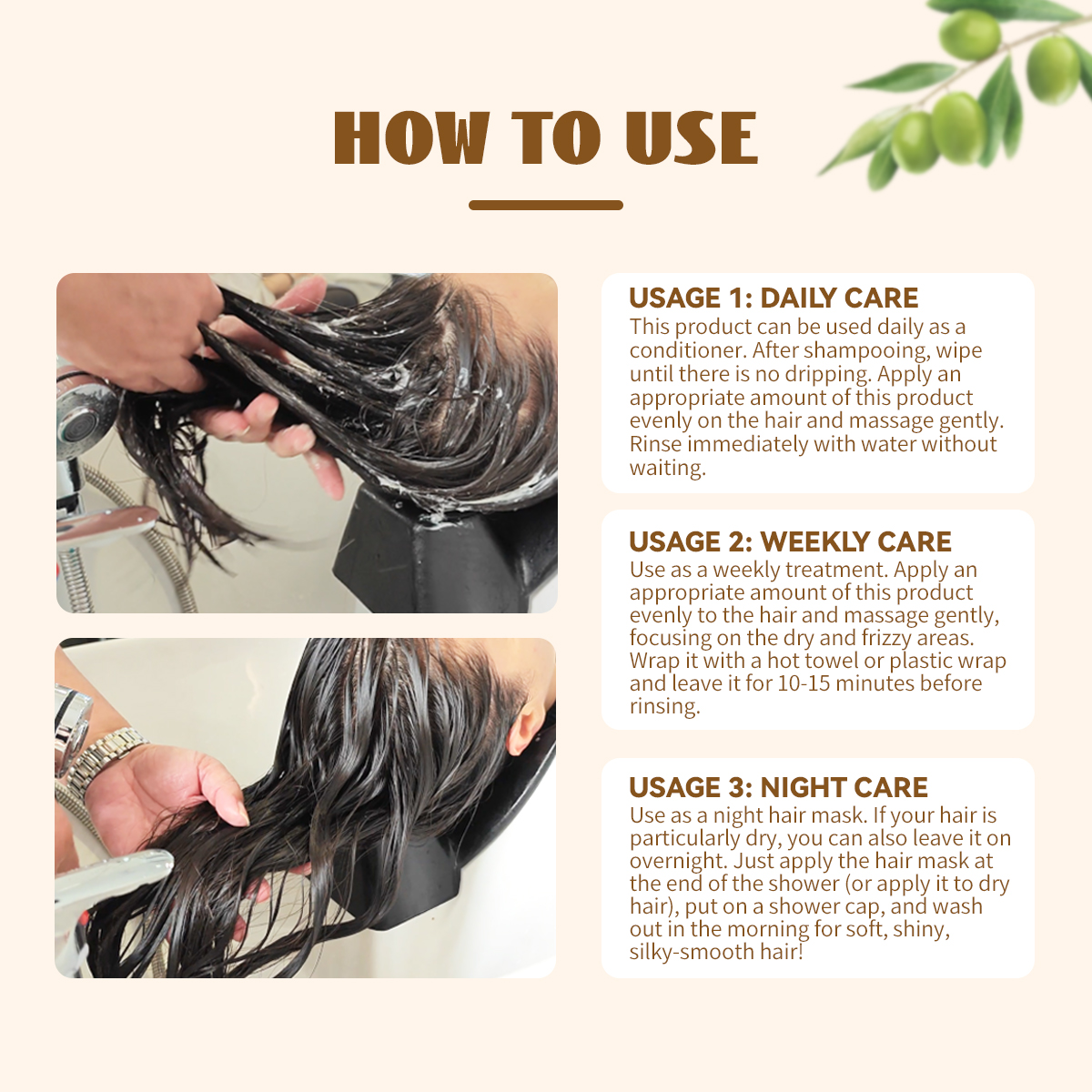 HOW TO USE

USAGE 1: DAILY CARE
This product can be used daily as a conditioner. After shampooing, wipe until there is no dripping. Apply an appropriate amount of this product evenly on the hair and massage gently. Rinse immediately with water without waiting.

USAGE 2: WEEKLY CARE
Use as a weekly treatment. Apply an appropriate amount of this product evenly to the hair and massage gently, focusing on the dry and frizzy areas. Wrap it with a hot towel or plastic wrap and leave it for 10-15 minutes before rinsing.

USAGE 3: NIGHT CARE
Use as a night hair mask. If your hair is particularly dry, you can also leave it on overnight. Just apply the hair mask at the end of the shower (or apply it to dry hair), put on a shower cap, and wash out in the morning for soft, shiny, silky-smooth hair!